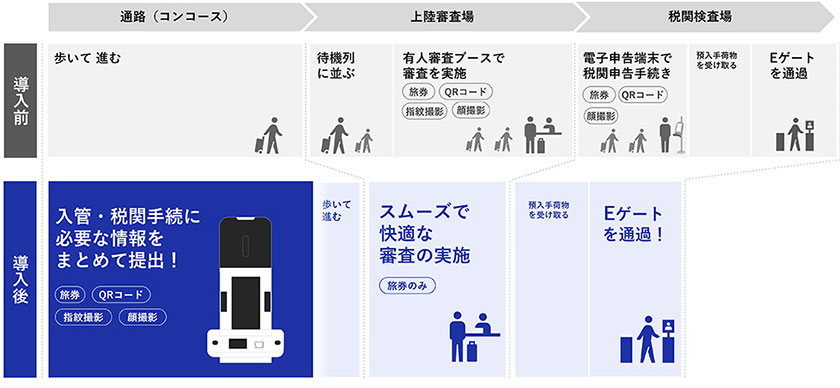 通路（コンコース）

上陸審査場

税関検査場

導入前

歩いて 進む

待機列に並ぶ

有人審査ブースで審査を実施

旅券 QRコード 指紋撮影 顔撮影

電子申告端末で税関申告手続き

旅券 QRコード 顔撮影

預入手荷物を受け取る

Eゲートを通過

導入後

入管・税関手続に必要な情報をまとめて提出！

旅券 QRコード 指紋撮影 顔撮影

歩いて進む

スムーズで快適な審査の実施

旅券のみ

預入手荷物を受け取る

Eゲートを通過！